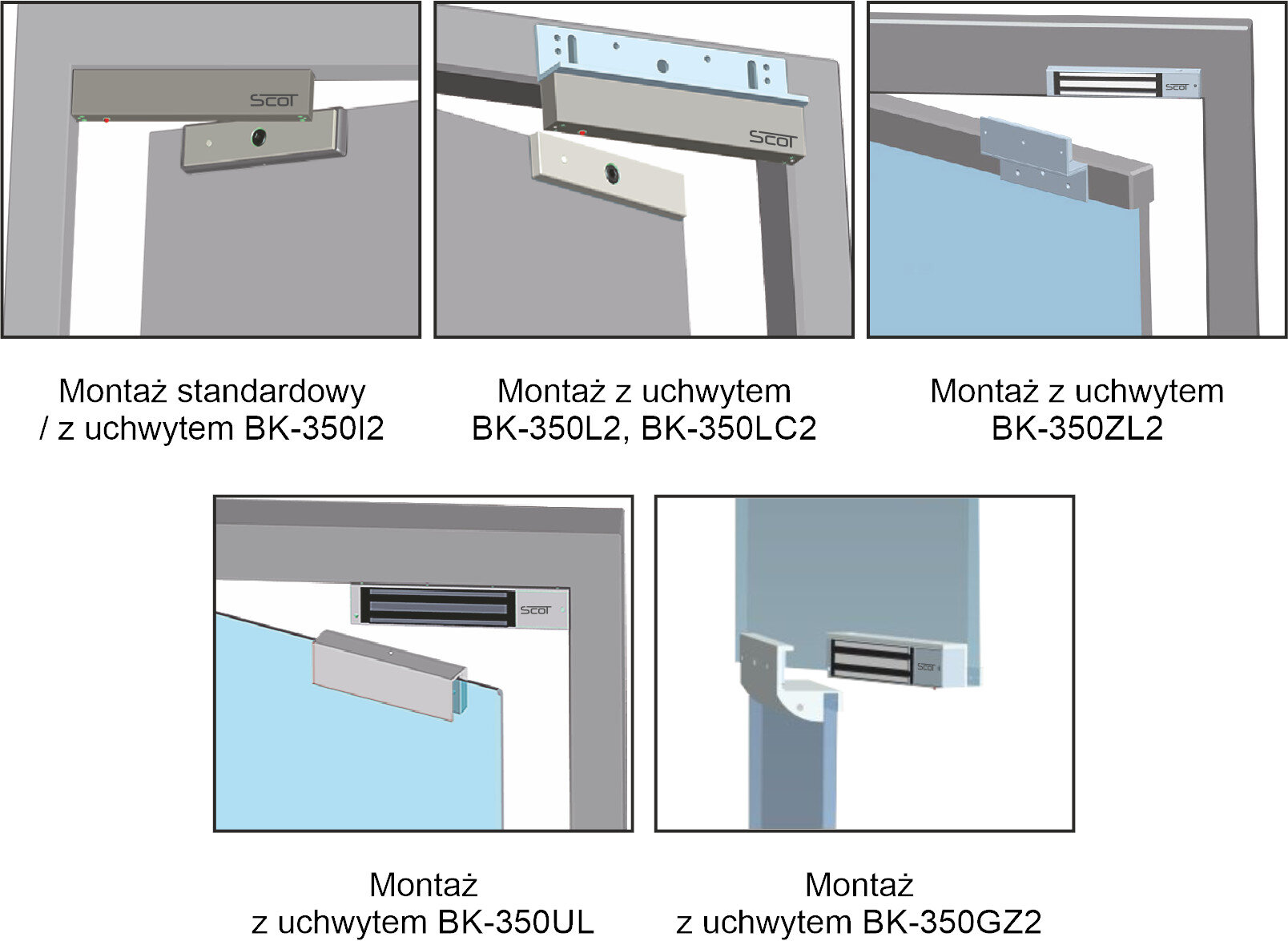 SCOT

Montaż standardowy / z uchwytem BK-350I2

SCOT

Montaż z uchwytem BK-350L2, BK-350LC2

SCOT

Montaż z uchwytem BK-350ZL2

SCOT

Montaż z uchwytem BK-350UL

SCOT

Montaż z uchwytem BK-350GZ2