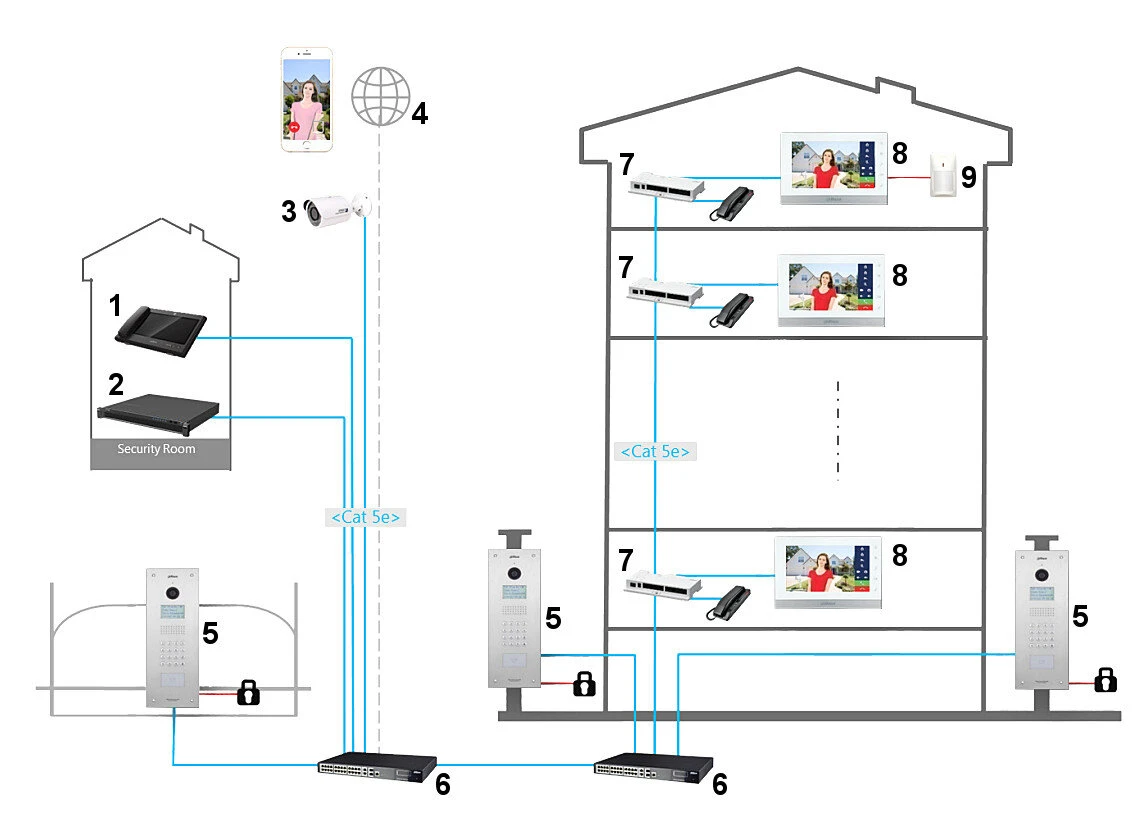 4
3
1
2
Security Room
<Cat 5e>
5
6
7
8
9
7
8
<Cat 5e>
7
8
5
5
6